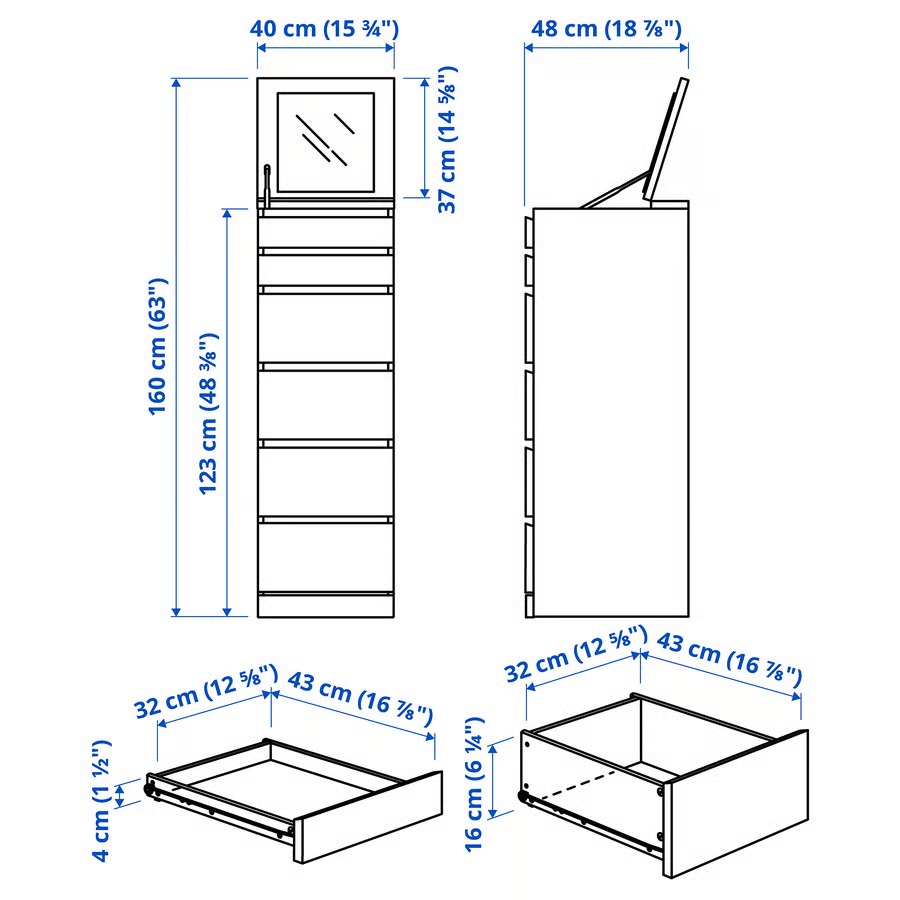 40 cm (15 ¾")
48 cm (18 ⅞")
37 cm (14 ⅝")
160 cm (63")
123 cm (48 ⅜")
32 cm (12 ⅝")
43 cm (16 ⅞")
4 cm (1 ½")
32 cm (12 ⅝")
43 cm (16 ⅞")
16 cm (6 ¼")