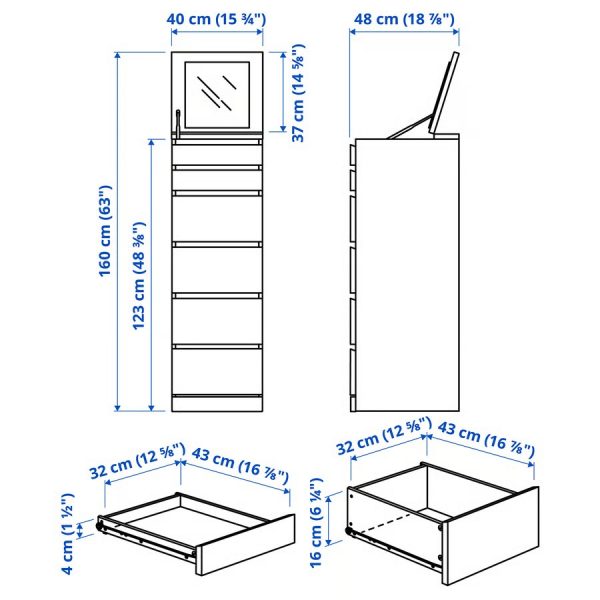 40 cm (15 ¾")

48 cm (18 ⅞")

37 cm (14 ⅝")

160 cm (63")

123 cm (48 ⅜")

32 cm (12 ⅝")

43 cm (16 ⅞")

4 cm (1 ½")

32 cm (12 ⅝")

43 cm (16 ⅞")

16 cm (6 ¼")