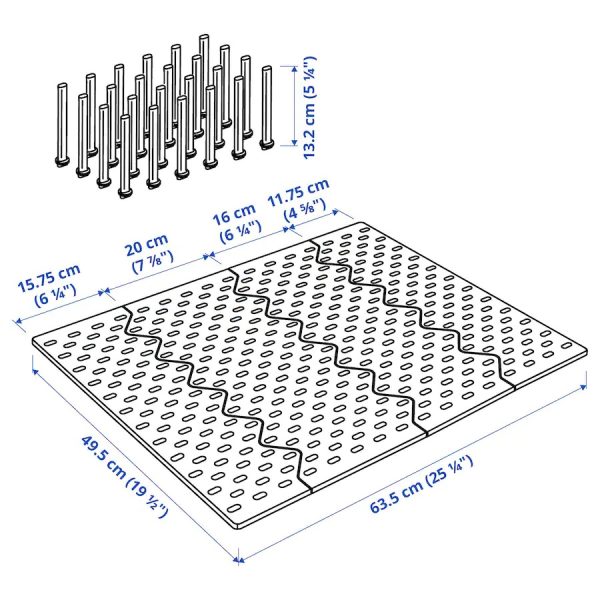 13.2 cm (5 ¼")

15.75 cm (6 ¼")

20 cm (7 ⅞")

16 cm (6 ¼")

11.75 cm (4 ⅝")

49.5 cm (19 ½")

63.5 cm (25 ¼")