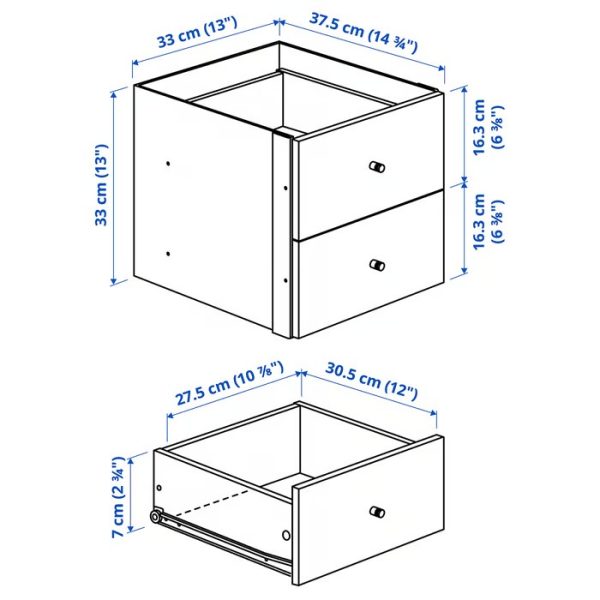 33 cm (13")
37.5 cm (14 ¾")
33 cm (13")
16.3 cm (6 ⅜")
16.3 cm (6 ⅜")
27.5 cm (10 ⅞")
30.5 cm (12")
7 cm (2 ¾")